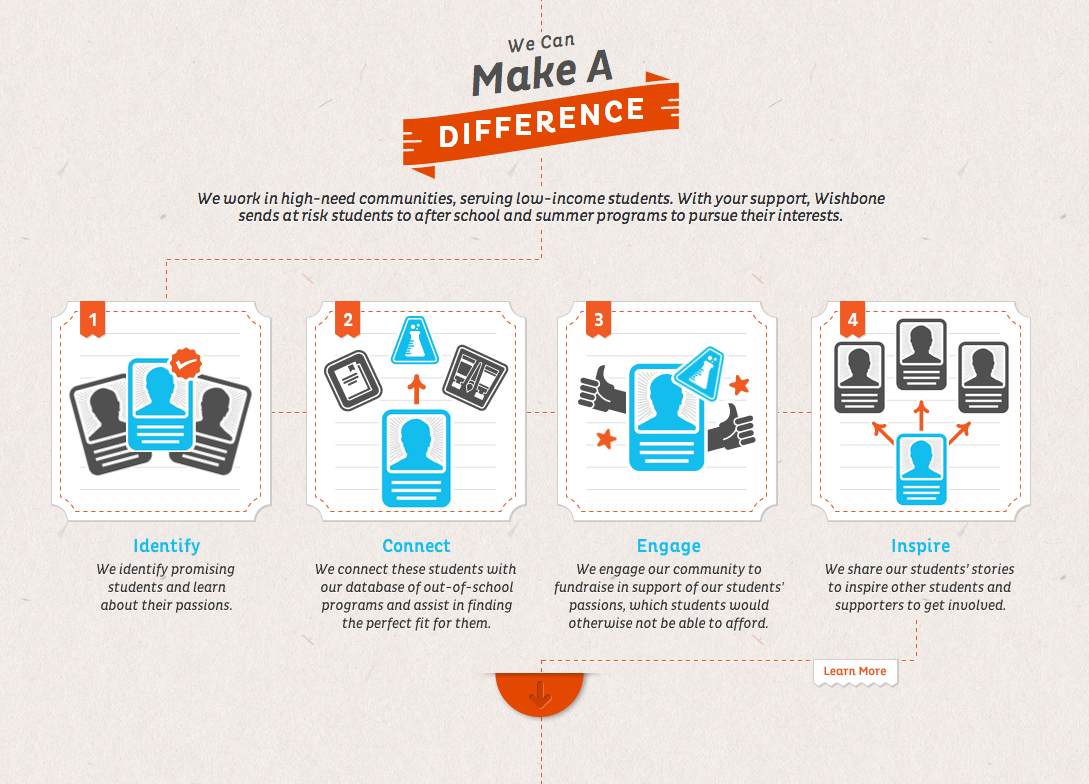 We Can
Make A
DIFFERENCE

We work in high-need communities, serving low-income students. With your support, Wishbone sends at risk students to after school and summer programs to pursue their interests.

1

Identify
We identify promising students and learn about their passions.

2

Connect
We connect these students with our database of out-of-school programs and assist in finding the perfect fit for them.

3

Engage
We engage our community to fundraise in support of our students' passions, which students would otherwise not be able to afford.

4

Inspire
We share our students' stories to inspire other students and supporters to get involved.

Learn More